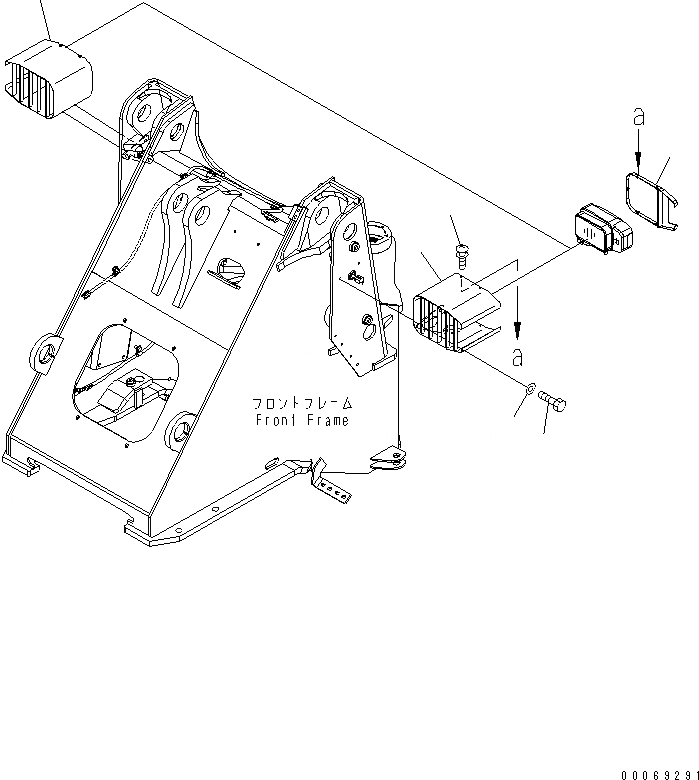 a

a

フロントフレーム
Front Frame

00069291