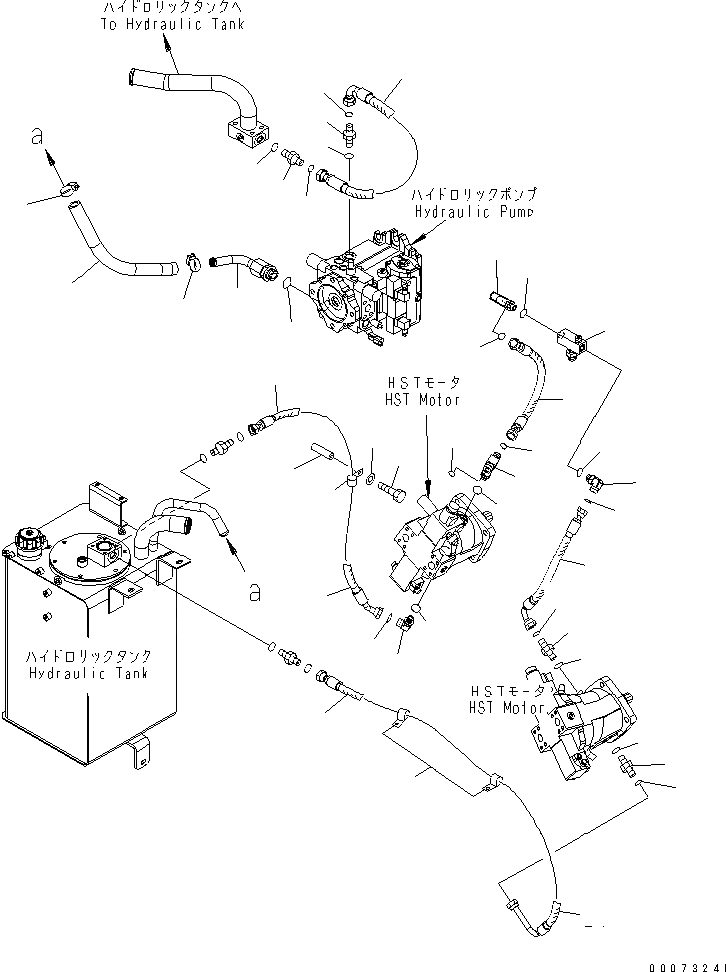 ハイドロリックタンクへ
To Hydraulic Tank

a

ハイドロリックポンプ
Hydraulic Pump

HSTモータ
HST Motor

a

ハイドロリックタンク
Hydraulic Tank

HSTモータ
HST Motor

00073241