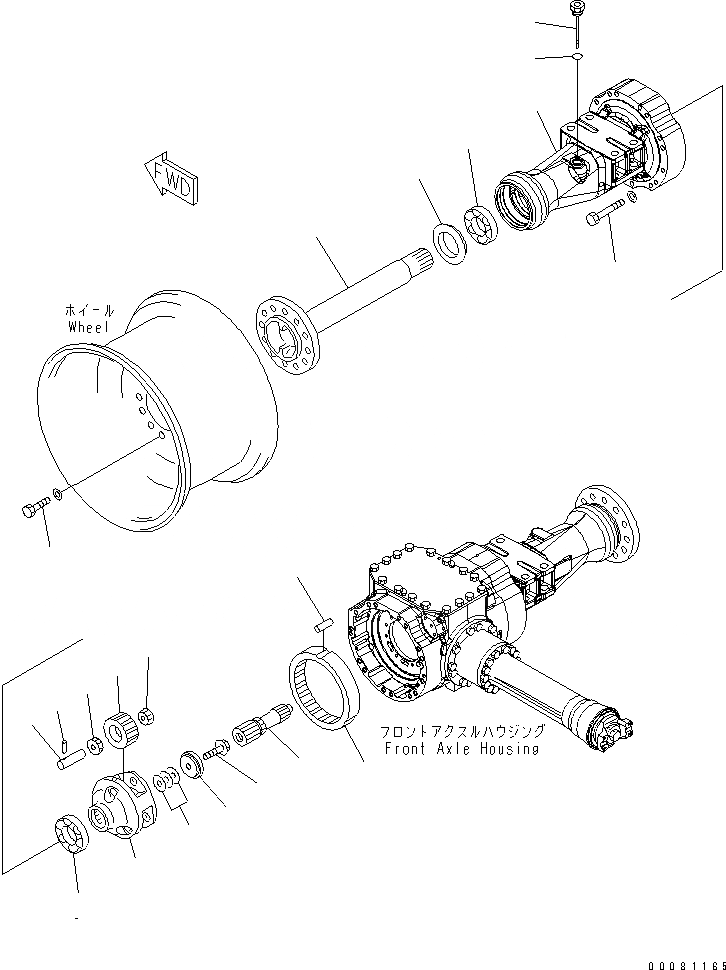 FWD

ホイール
Wheel

フロントアクスルハウジング
Front Axle Housing

00081165