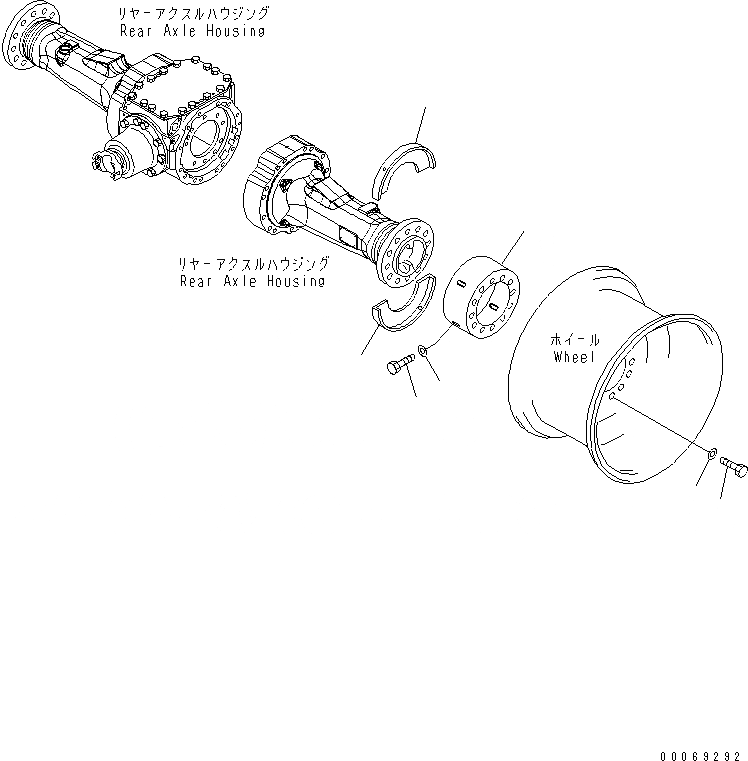 リヤーアクスルハウジング
Rear Axle Housing

リヤーアクスルハウジング
Rear Axle Housing

ホイール
Wheel

00069292