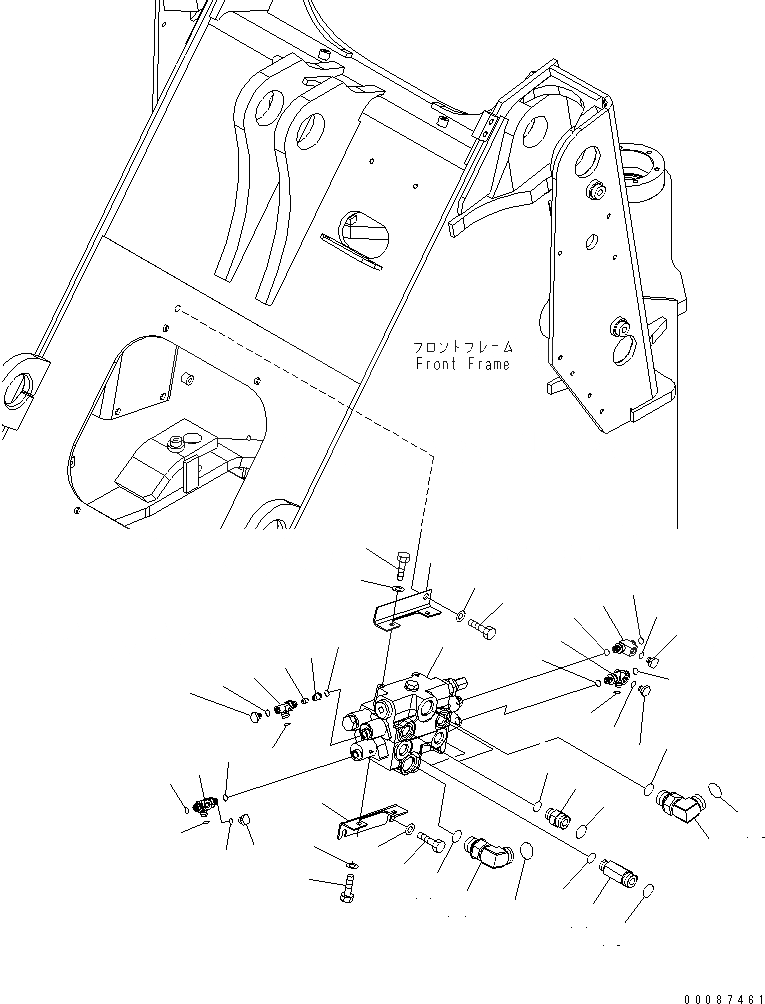 フロントフレーム
Front Frame

00087461