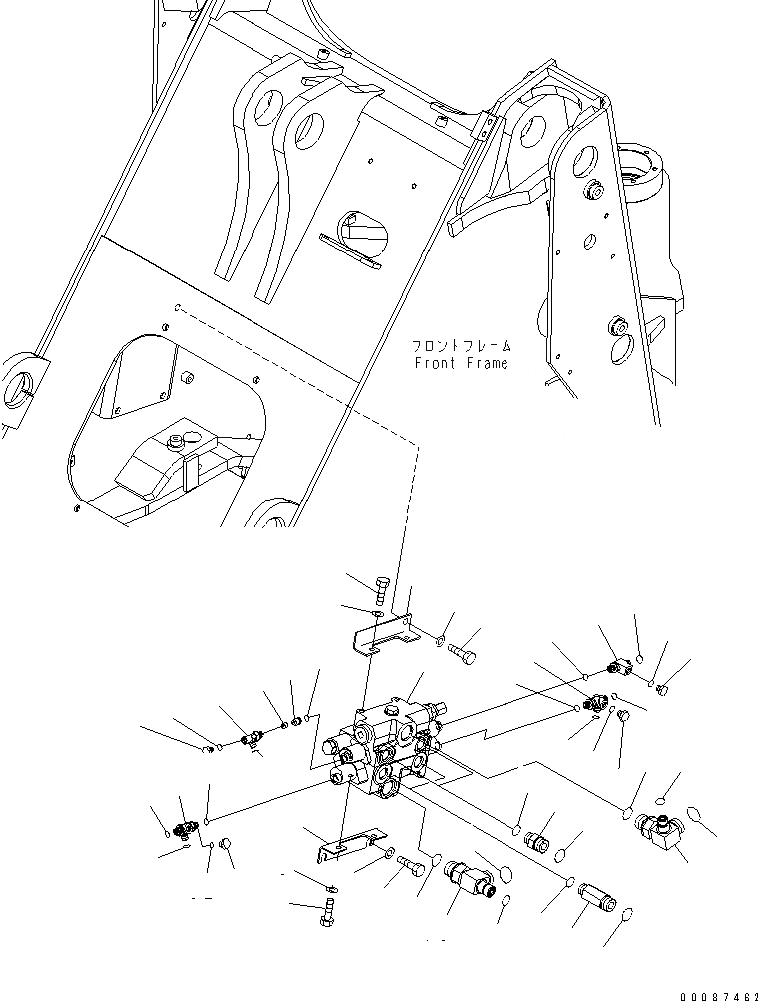 フロントフレーム
Front Frame

00087462