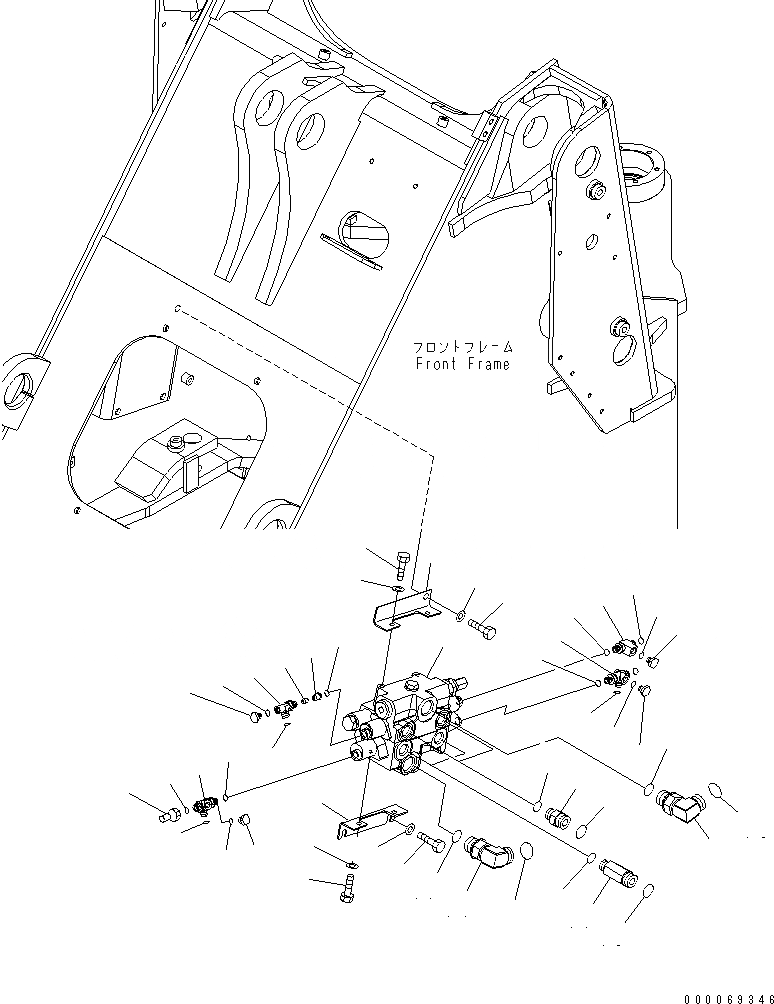 フロントフレーム
Front Frame

000069346