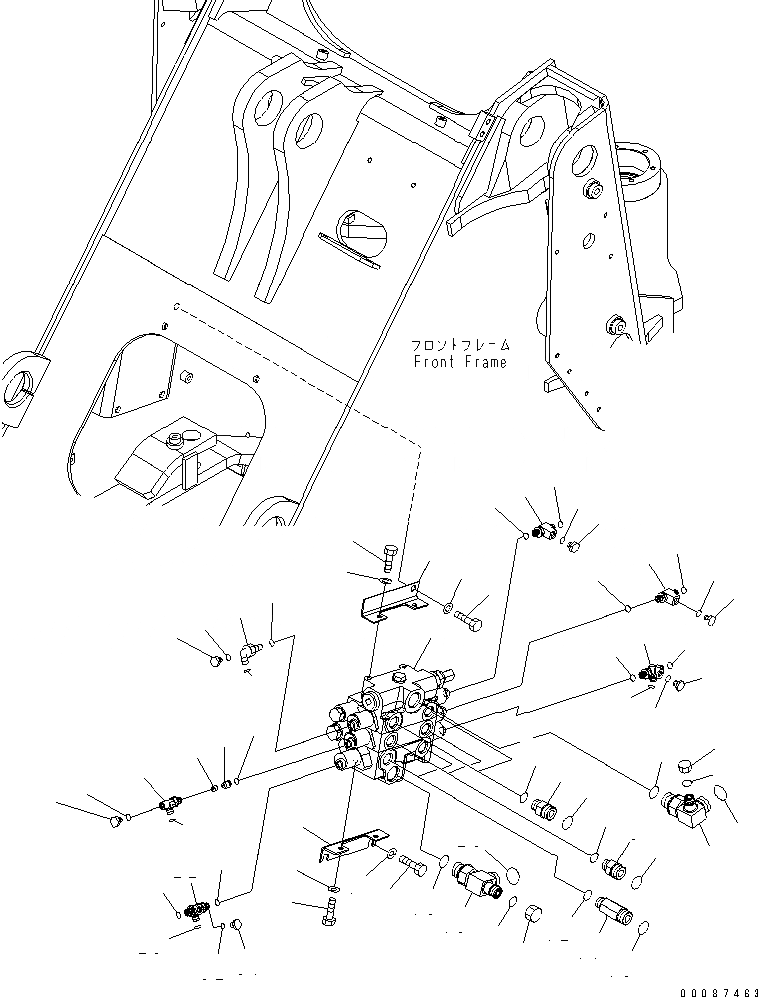 フロントフレーム
Front Frame

00087463