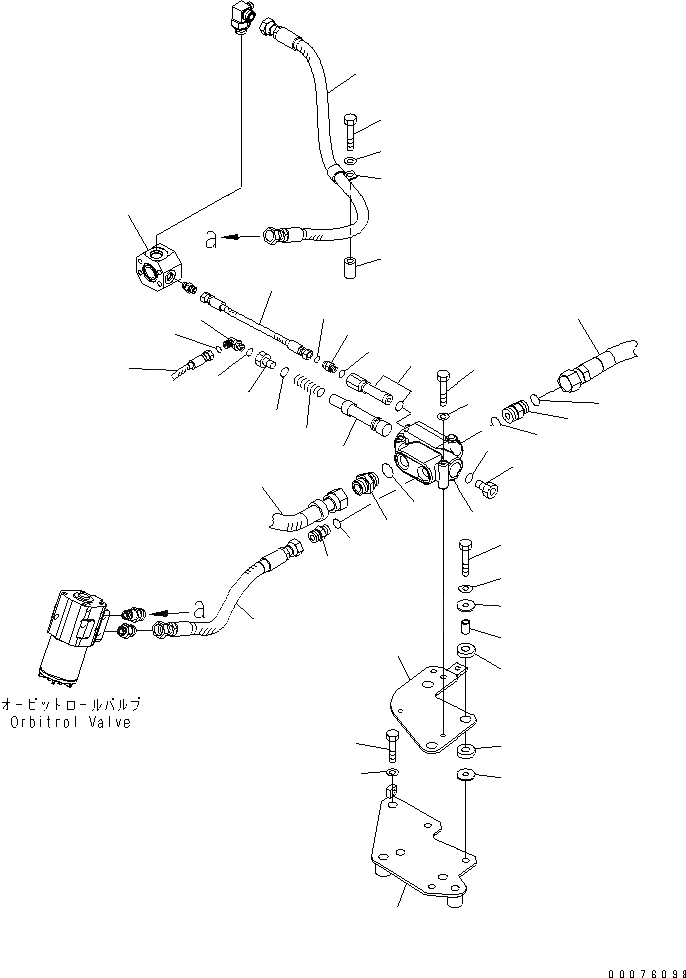 a

a

オービットロールバルブ
Orbitrol Valve

00076098