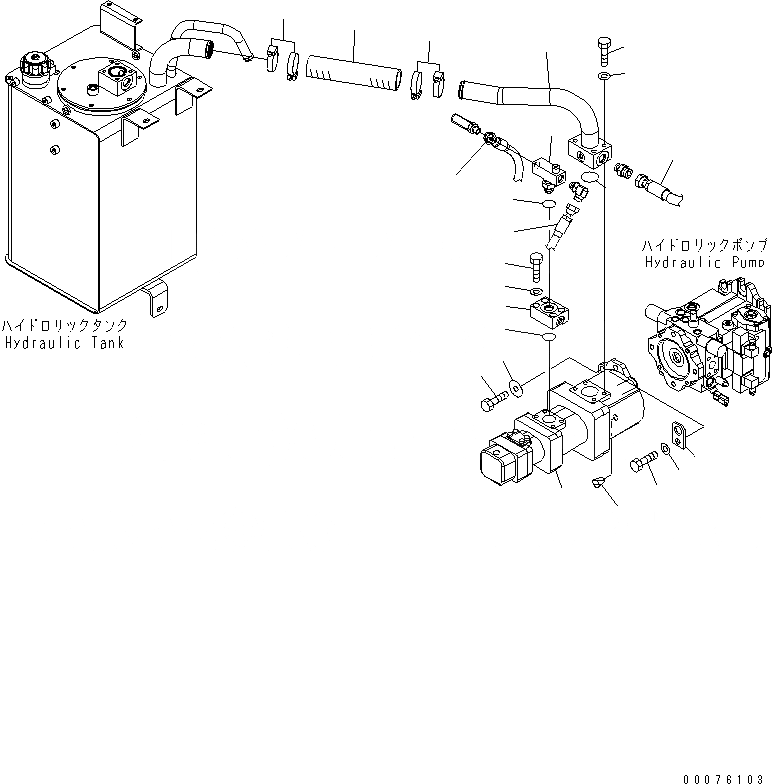 ハイドロリックポンプ
Hydraulic Pump

ハイドロリックタンク
Hydraulic Tank

00076103