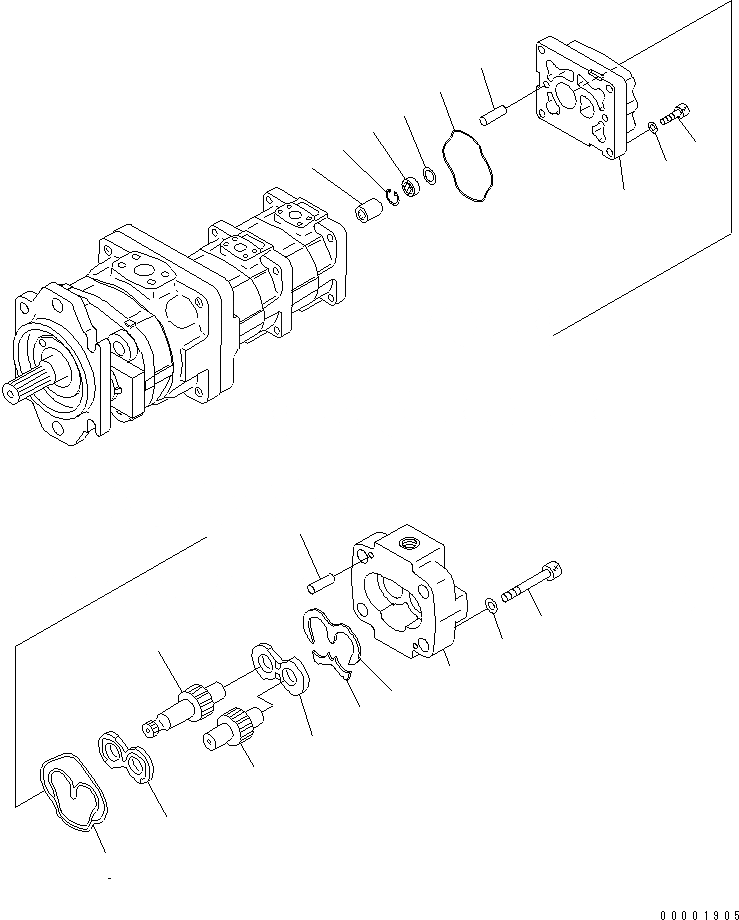 00001905