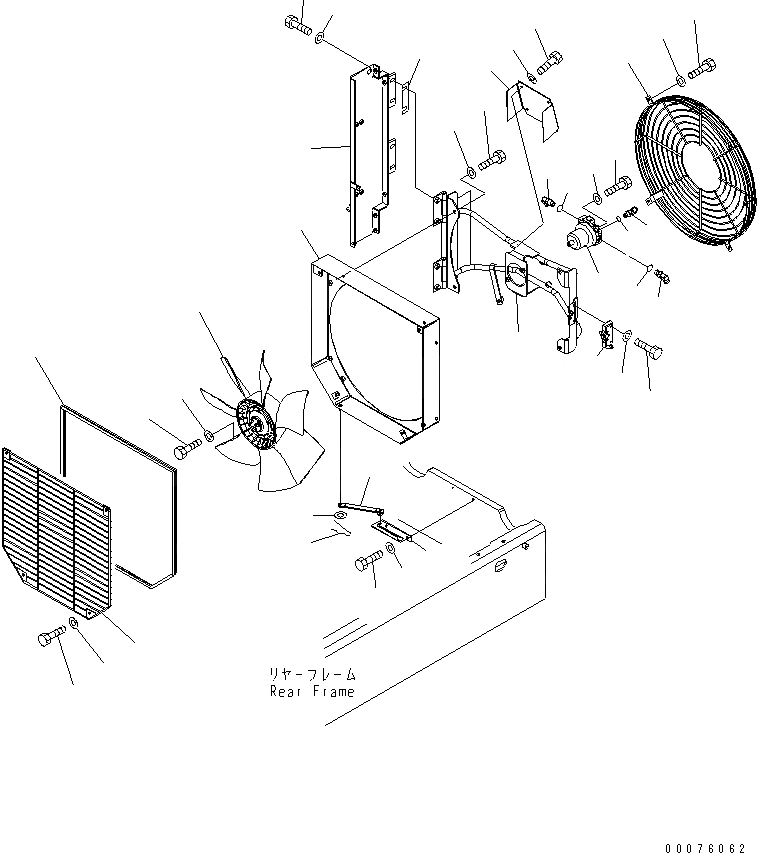 リヤーフレーム
Rear Frame

00076062