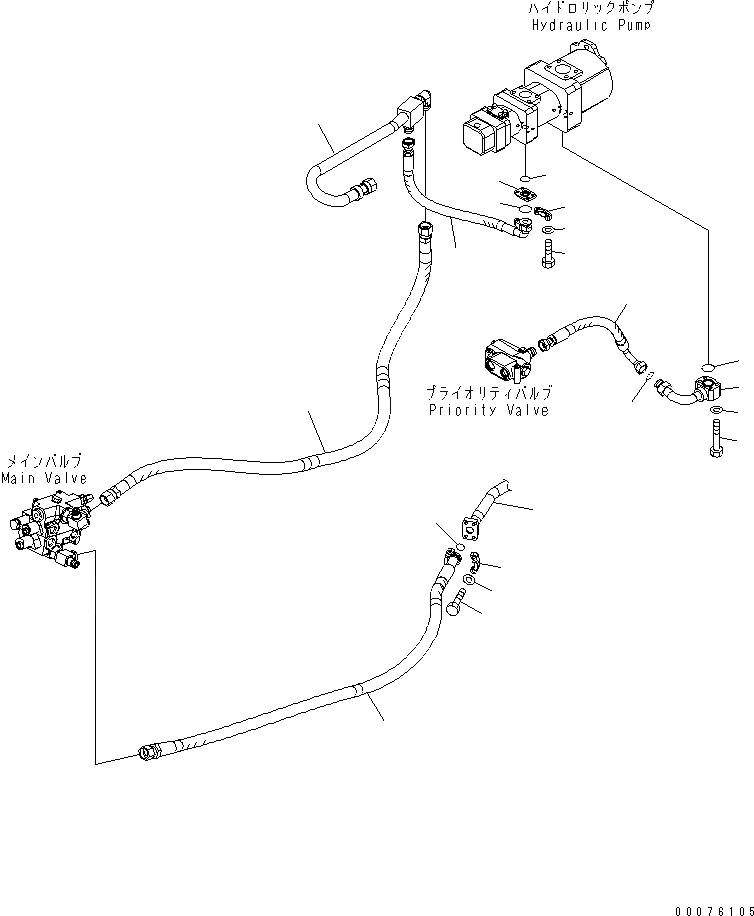 ハイドロリックポンプ
Hydraulic Pump

プライオリティバルブ
Priority Valve

メインバルブ
Main Valve

00076105