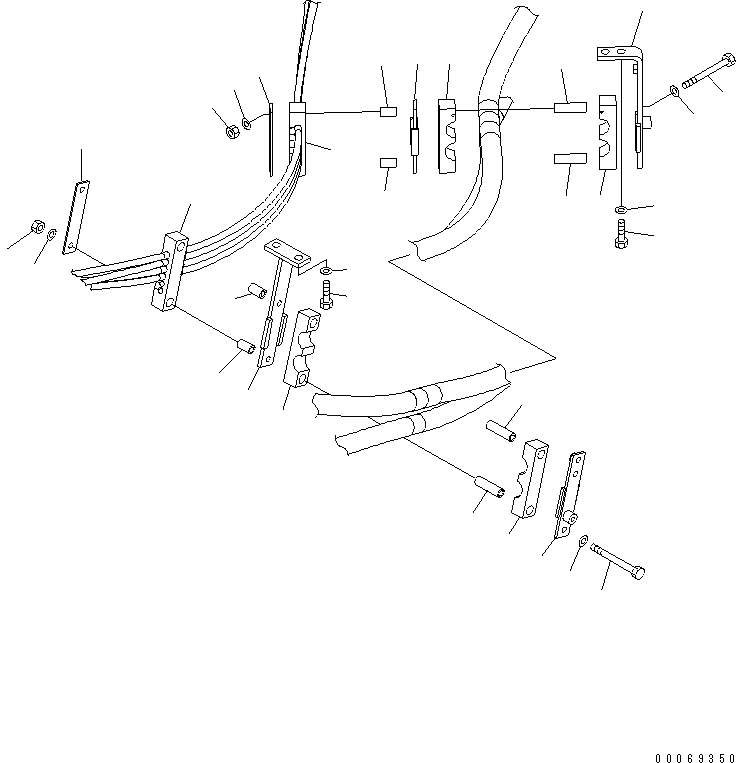 00069350