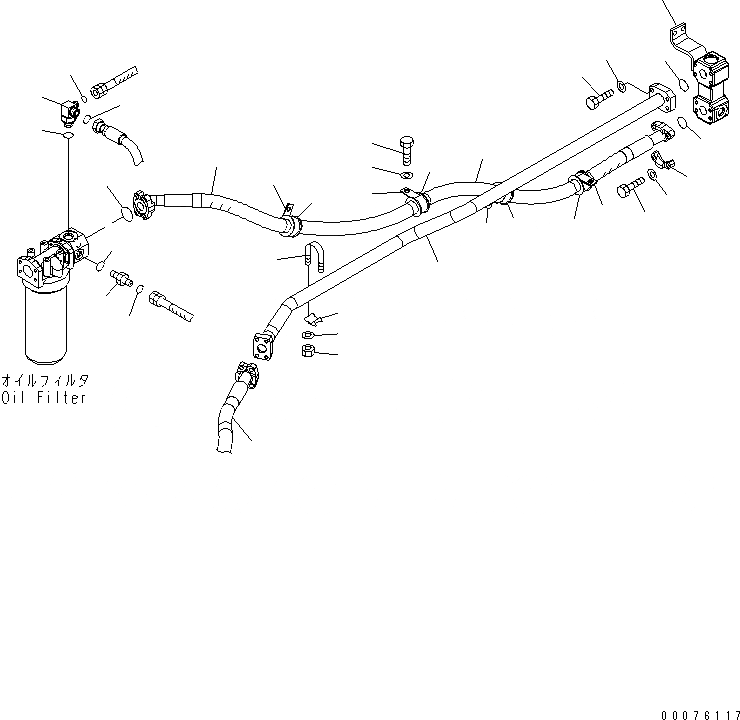 オイルフィルタ
Oil Filter

00076117