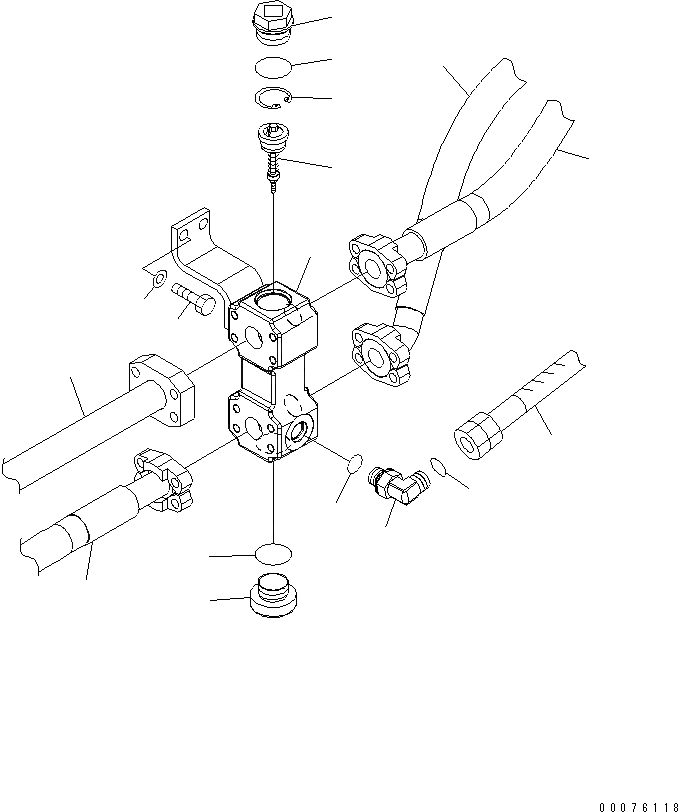 00076118