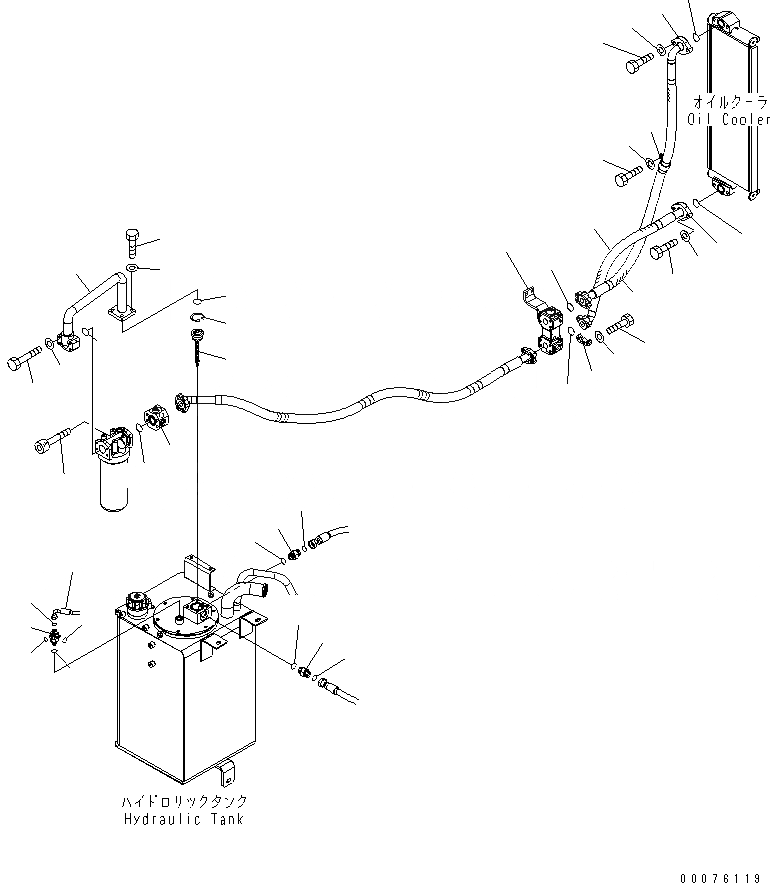 オイルクーラ
Oil Cooler

ハイドロリックタンク
Hydraulic Tank

00076119