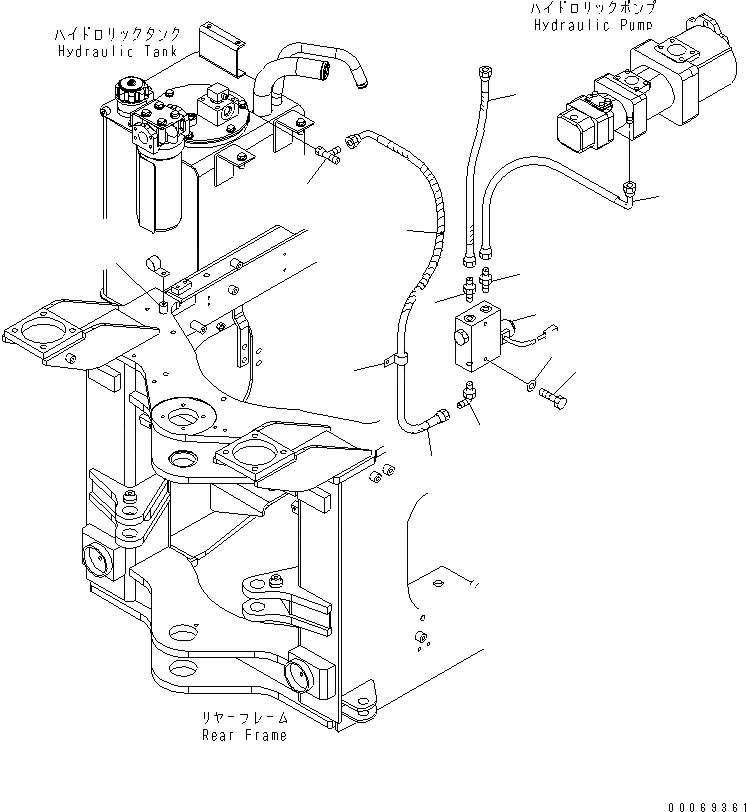 ハイドロリックタンク
Hydraulic Tank

ハイドロリックポンプ
Hydraulic Pump

リヤーフレーム
Rear Frame

00069361