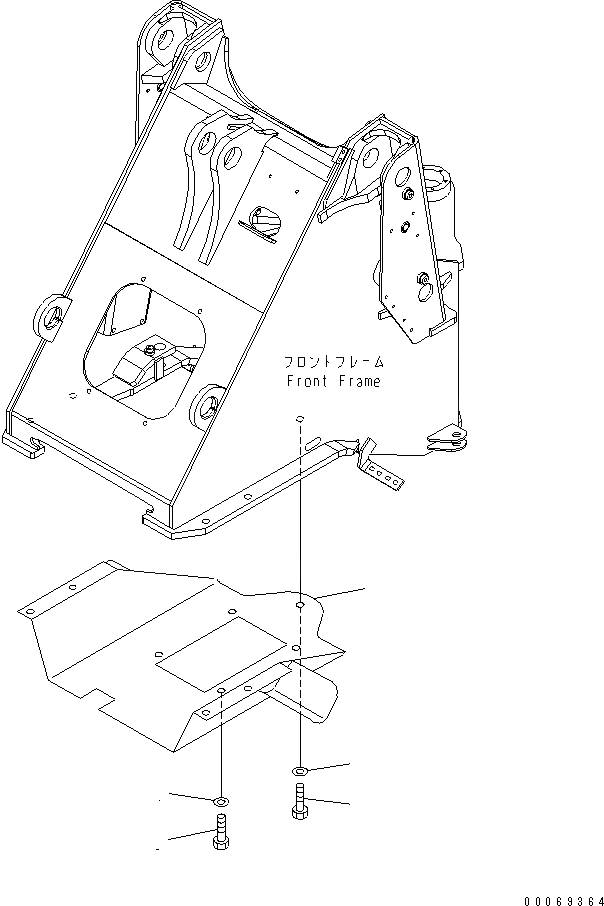 フロントフレーム
Front Frame

00069364