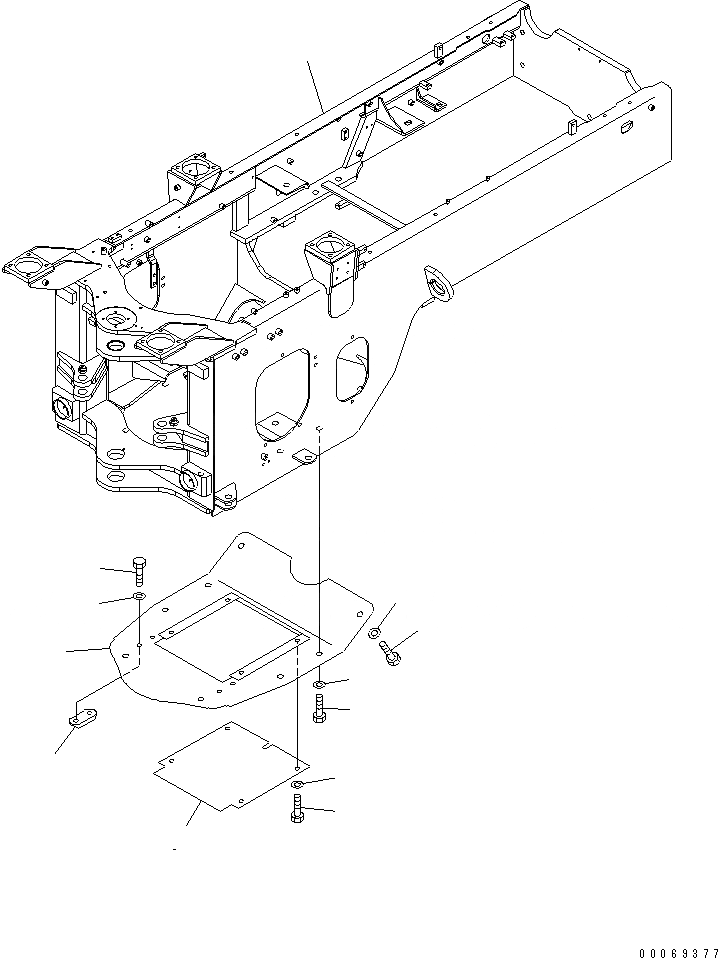 00069377