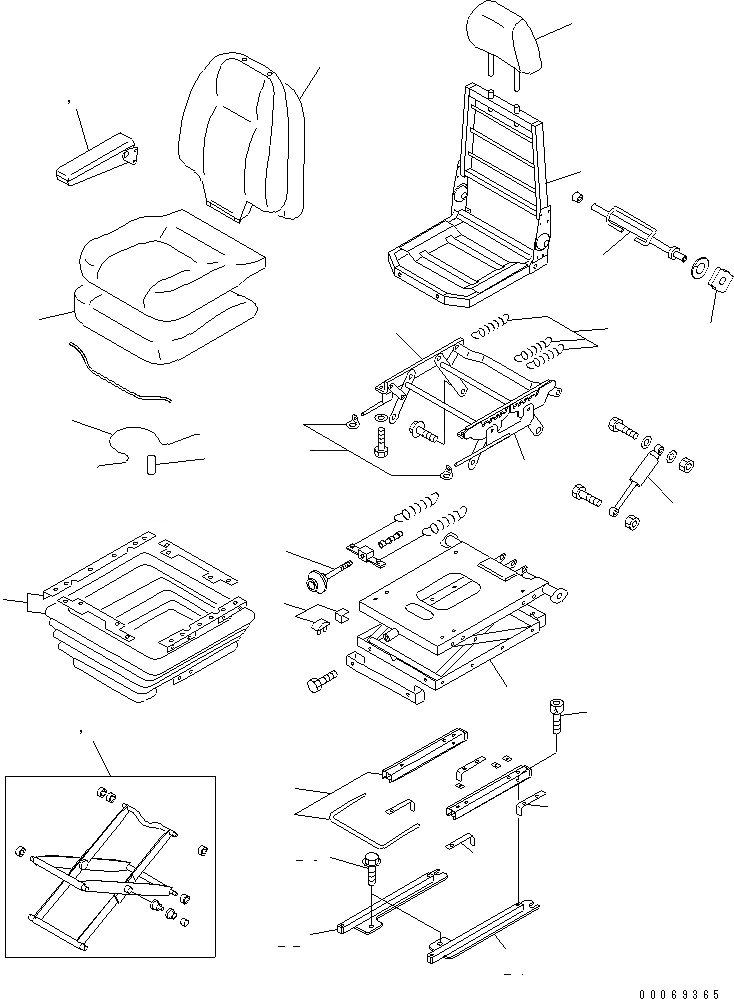 00069365