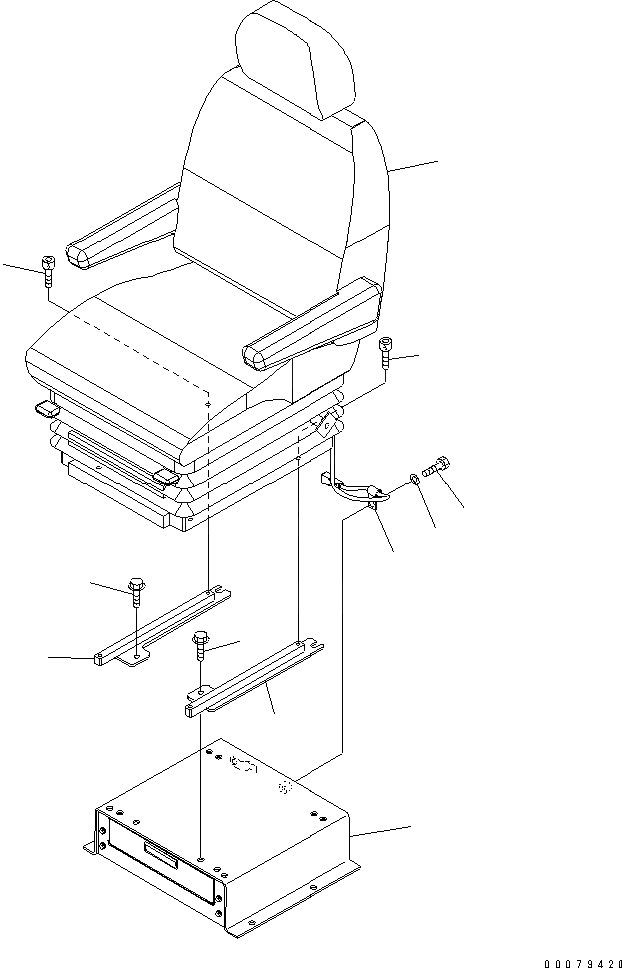 00079420