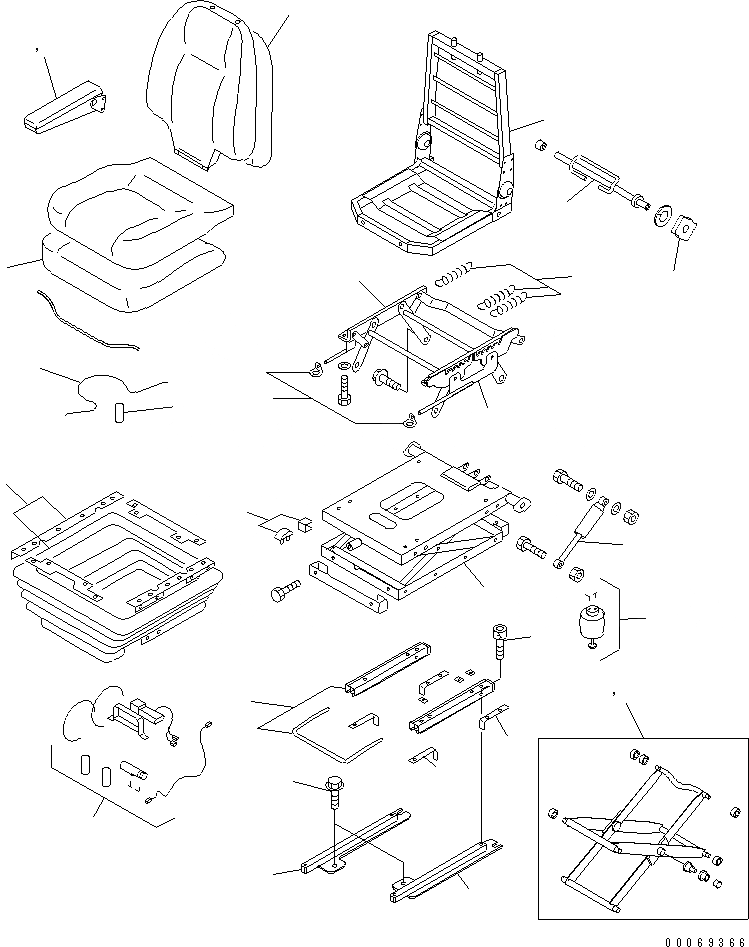 00069366