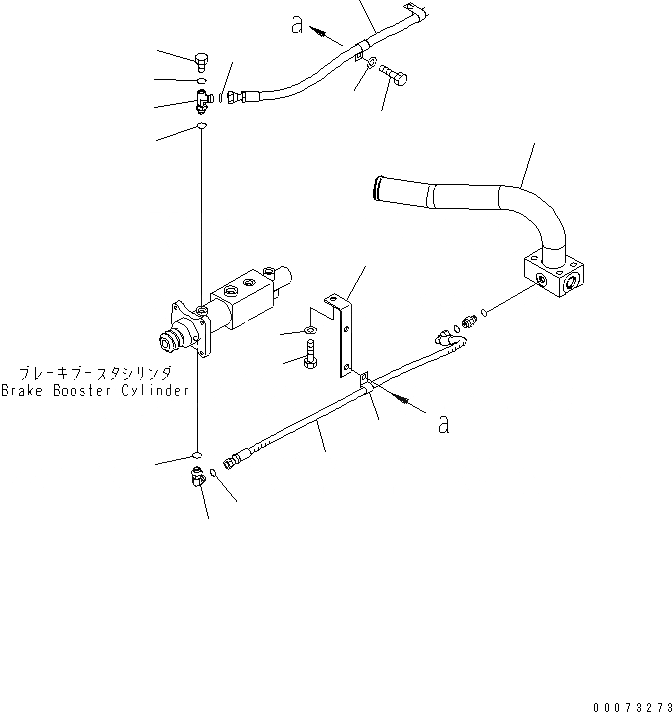 a

ブレーキブースタシリンダ
Brake Booster Cylinder

a

00073273