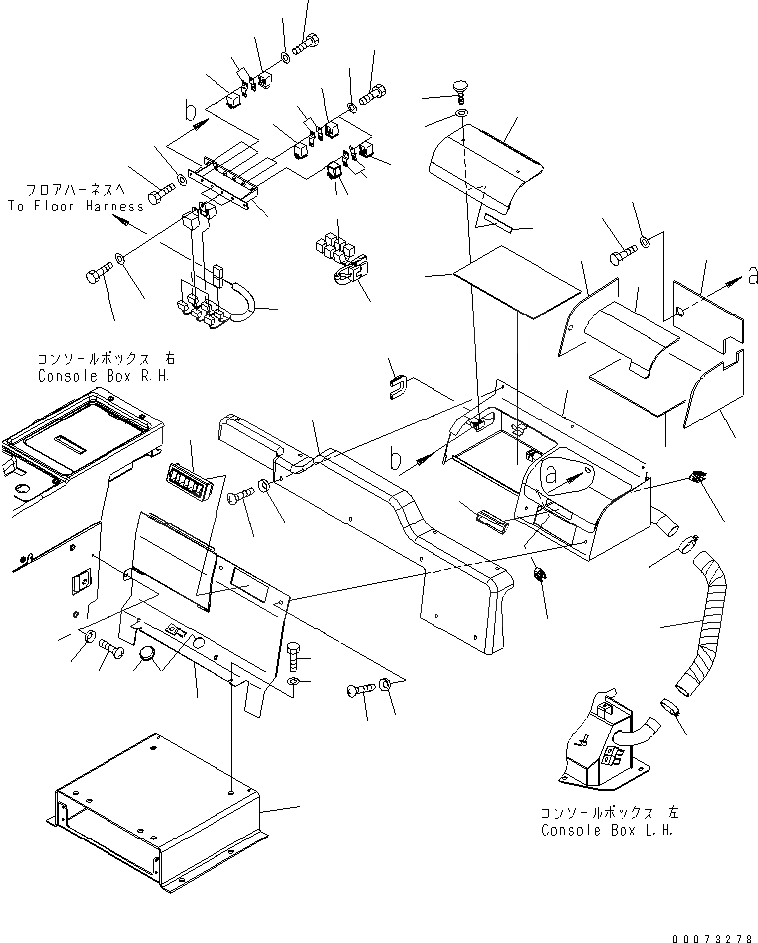 b

フロアハーネスへ
To Floor Harness

a

コンソールボックス 右
Console Box R.H.

b

a

コンソールボックス 左
Console Box L.H.

00073278