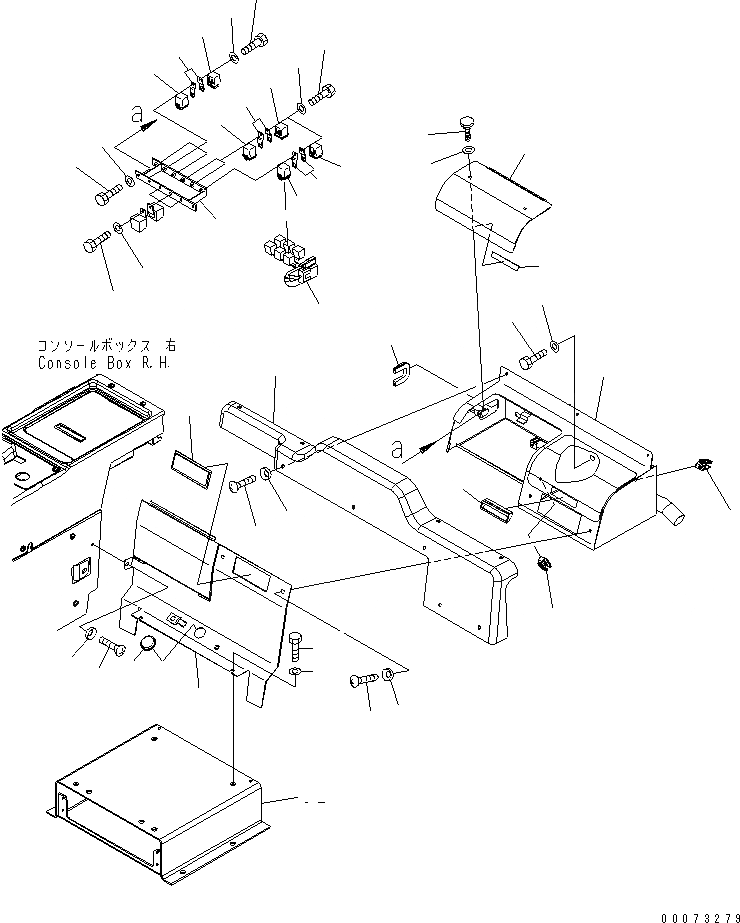 a

コンソールボックス 右
Console Box R.H.

a

00073279