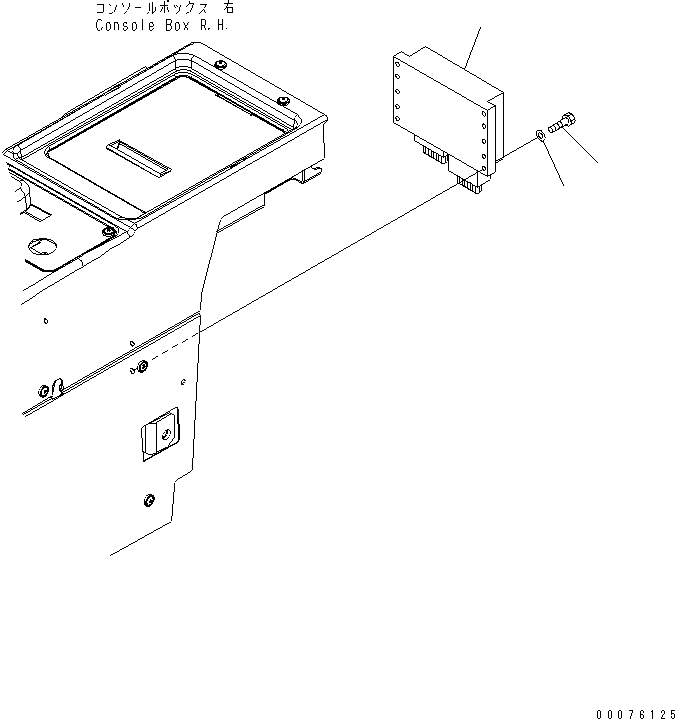 コンソールボックス 右
Console Box R.H.

00076125