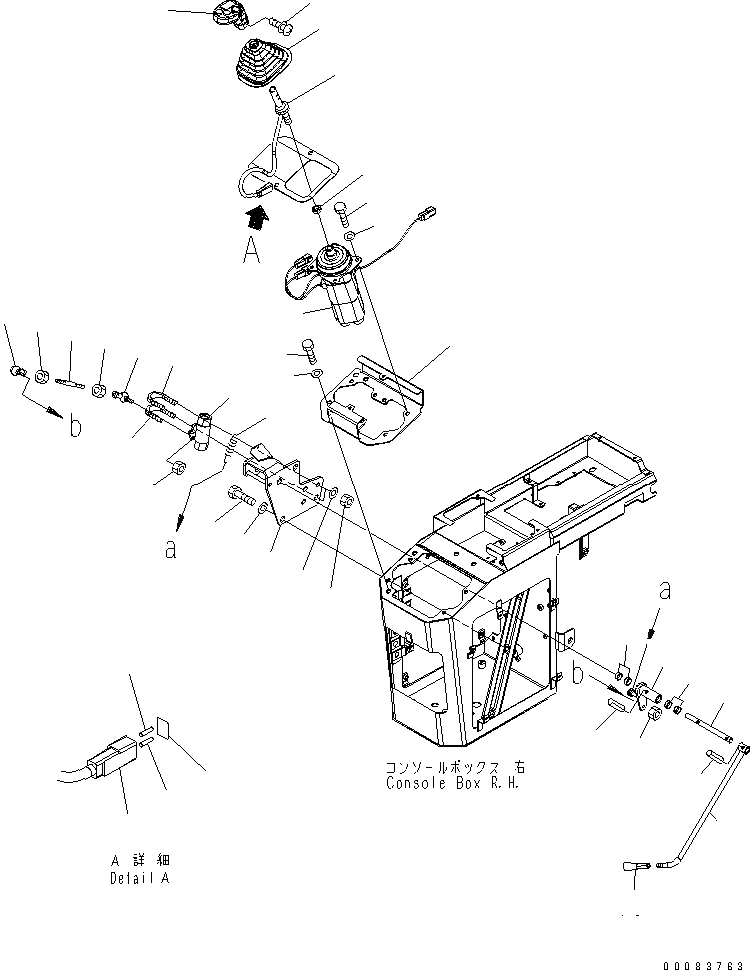 A

b

a

a

b

コンソールボックス 右
Console Box R.H.

A 詳細
Detail A

00083763