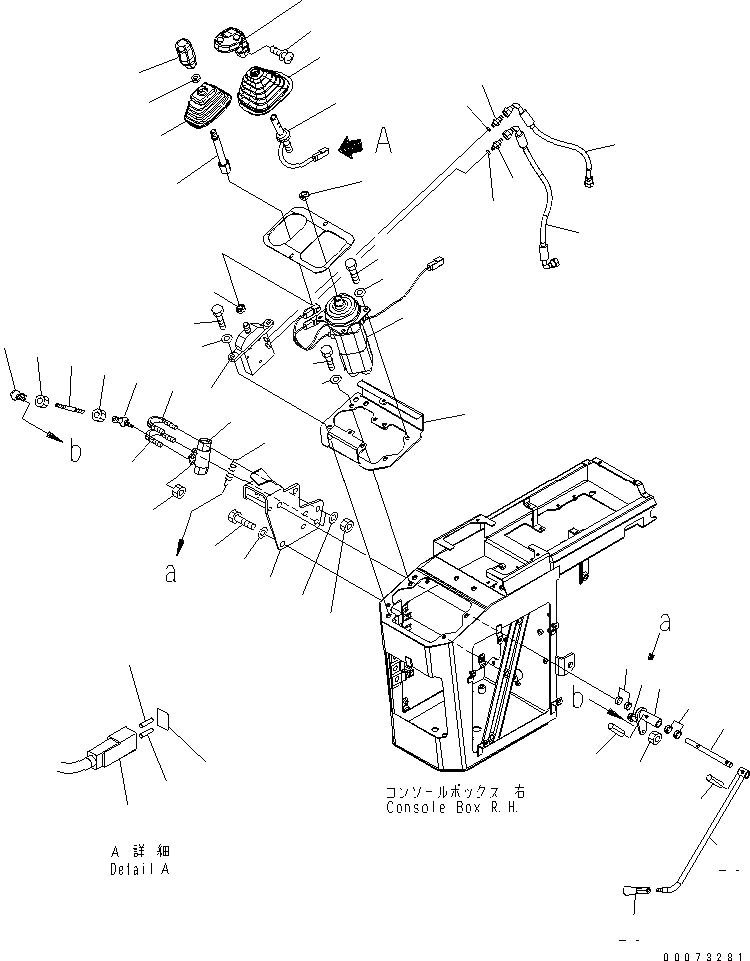 A

b

a

a

b

コンソールボックス 右
Console Box R.H.

A 詳細
Detail A

00073281