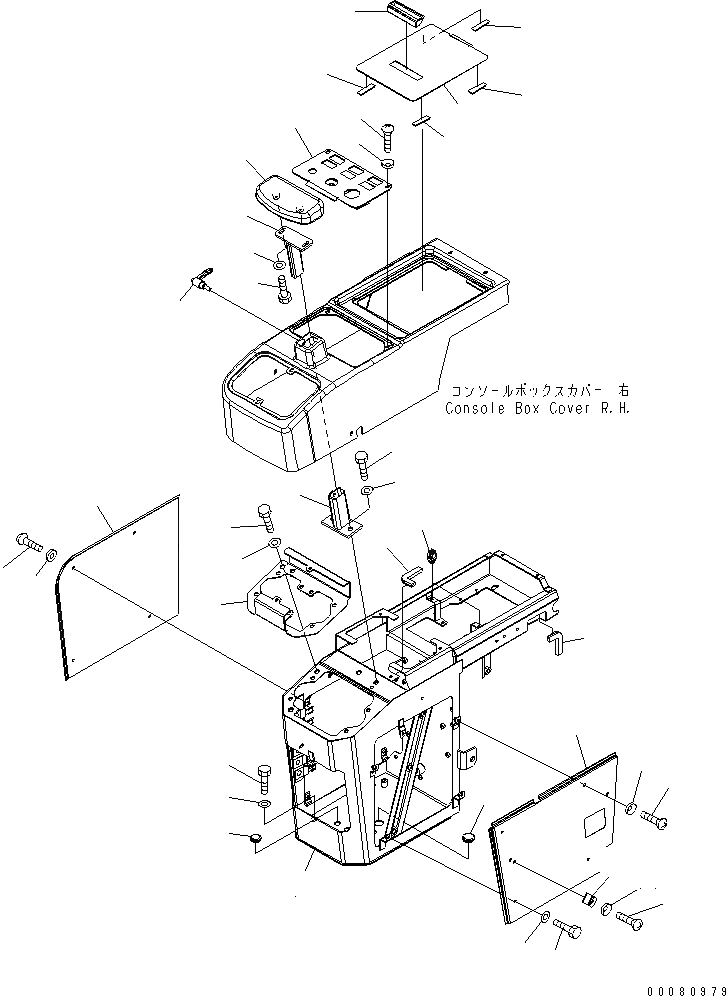 コンソールボックスカバー 右
Console Box Cover R.H.

00080979