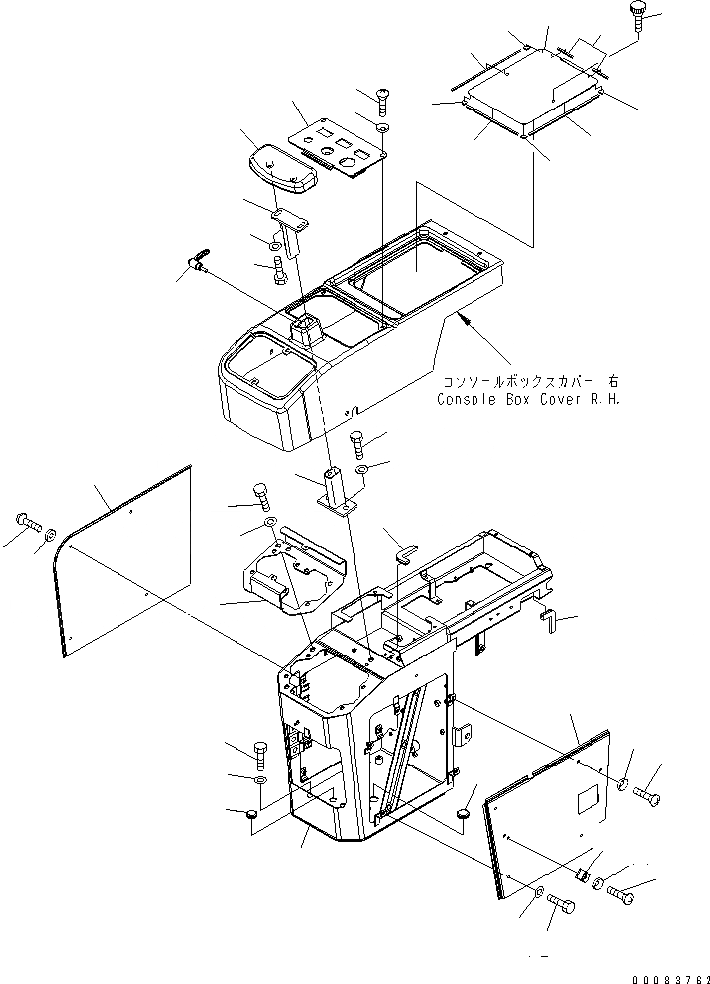 コンソールボックスカバー 右
Console Box Cover R.H.

00083762