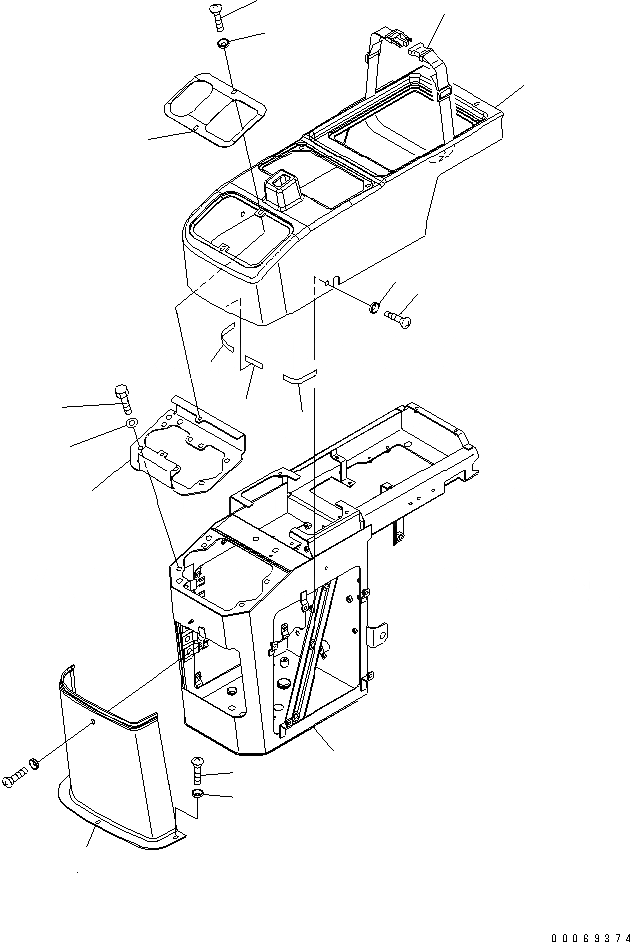 00069374