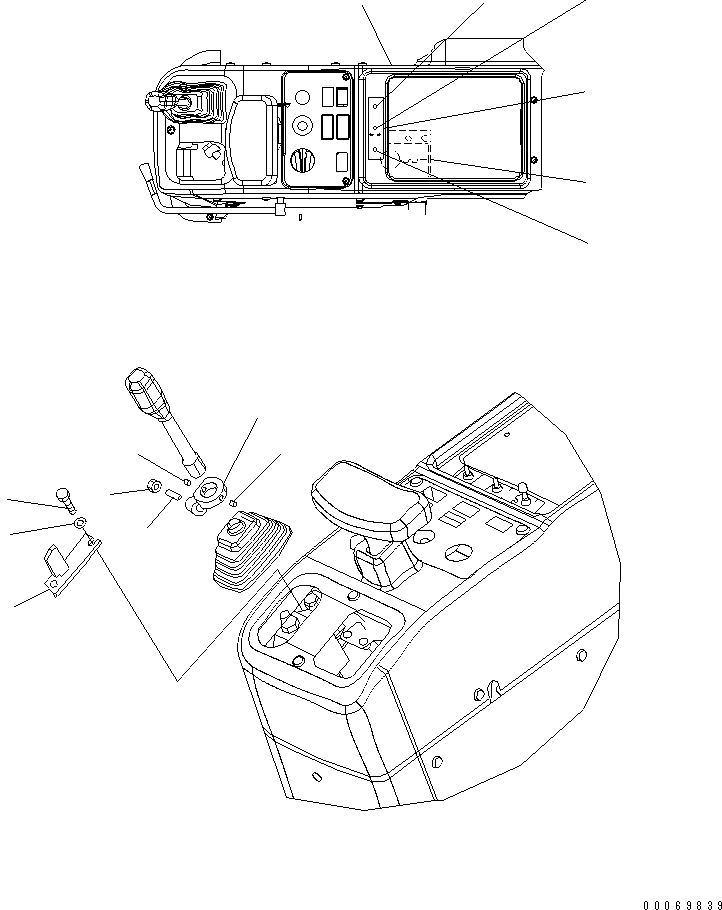 00069839