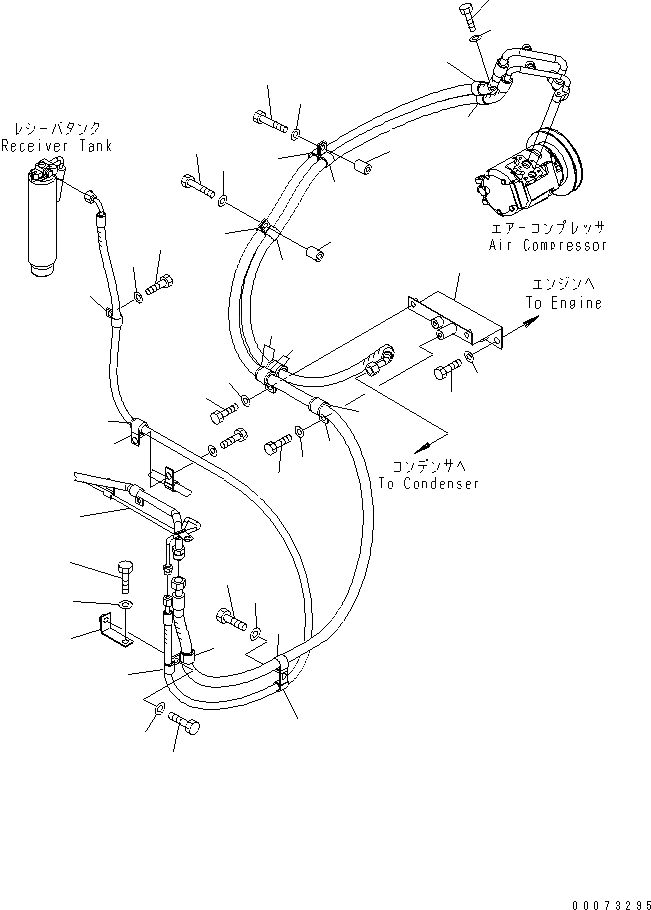 レシーバタンク
Receiver Tank

エアーコンプレッサ
Air Compressor

エンジンへ
To Engine

コンデンサへ
To Condenser

00073295