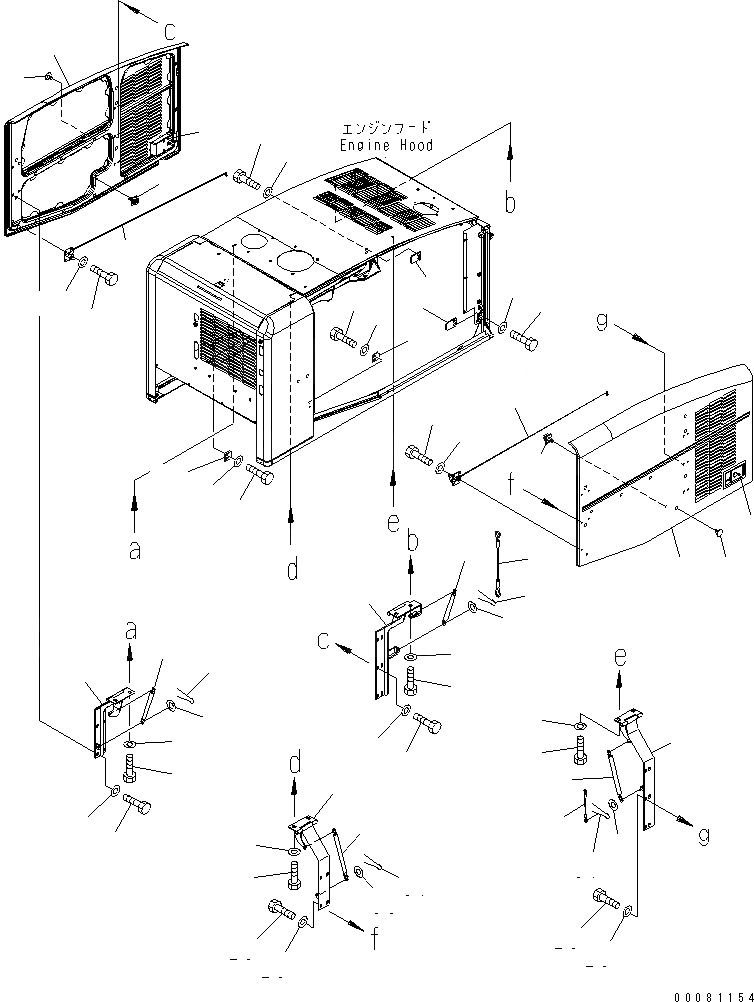 c

エンジンフード
Engine Hood

b

g

f

a

d

e

b

c

a

e

d

g

f

00081154