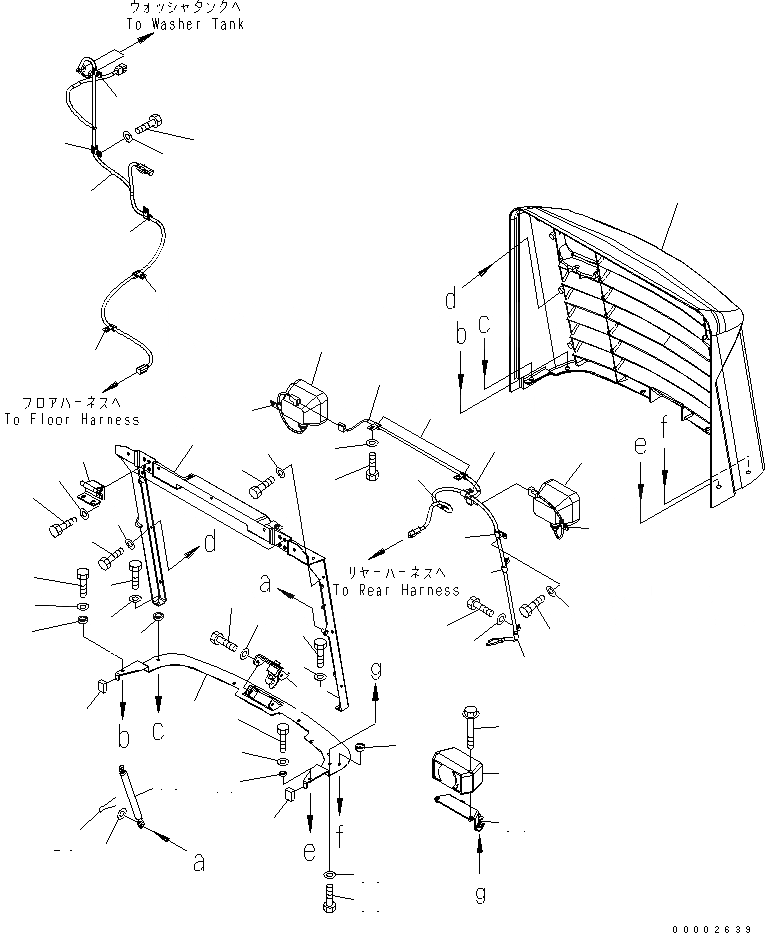 ウォッシャタンクへ
To Washer Tank

d
b
c

フロアハーネスへ
To Floor Harness

e
f

d

a
リヤーハーネスへ
To Rear Harness

g

b
c

f
e
a
g

00002639