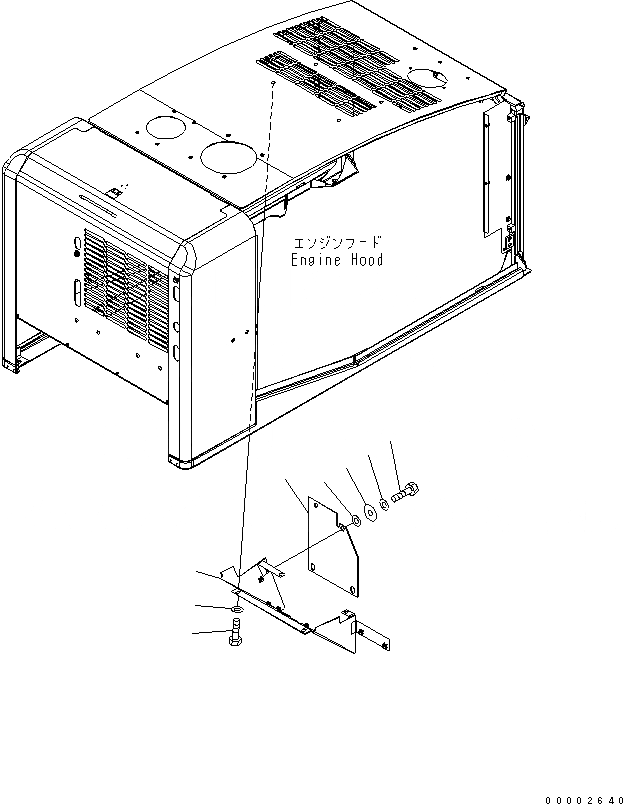 エンジンフード
Engine Hood

00002640