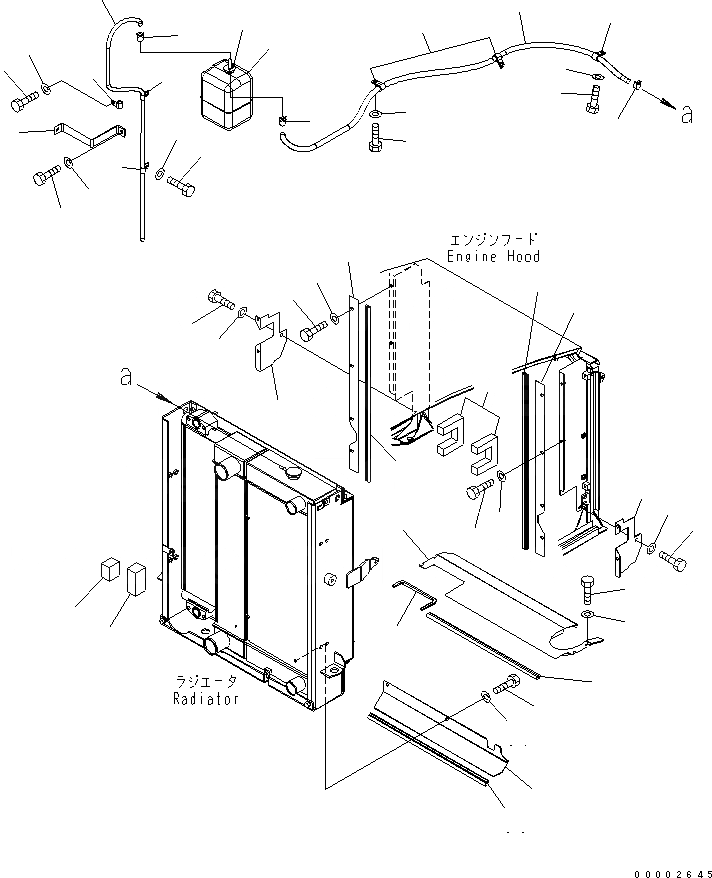 a

エンジンフード
Engine Hood

a

ラジエータ
Radiator

00002645