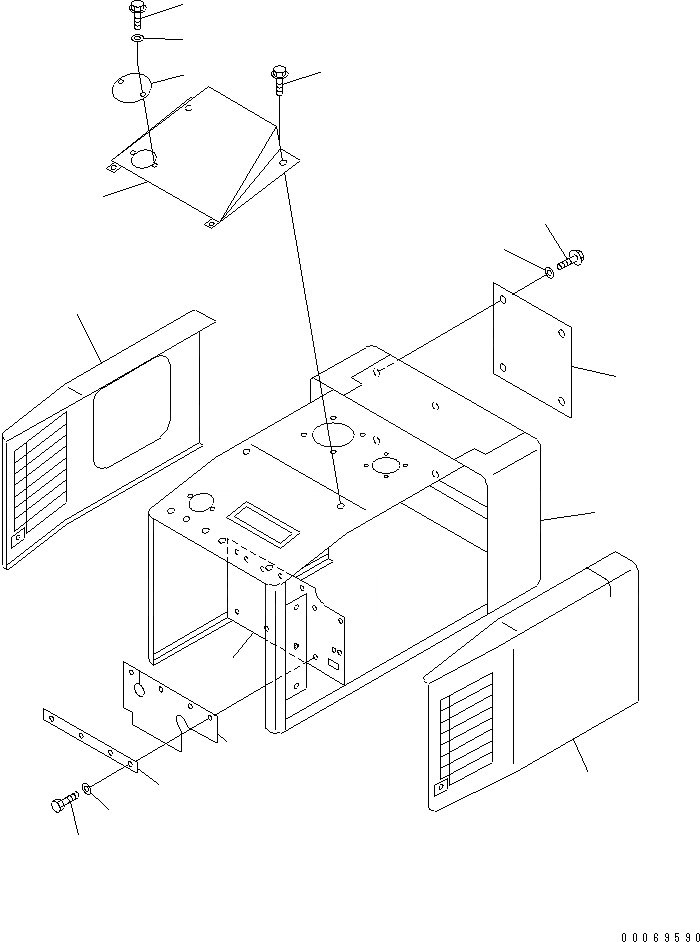 00069590