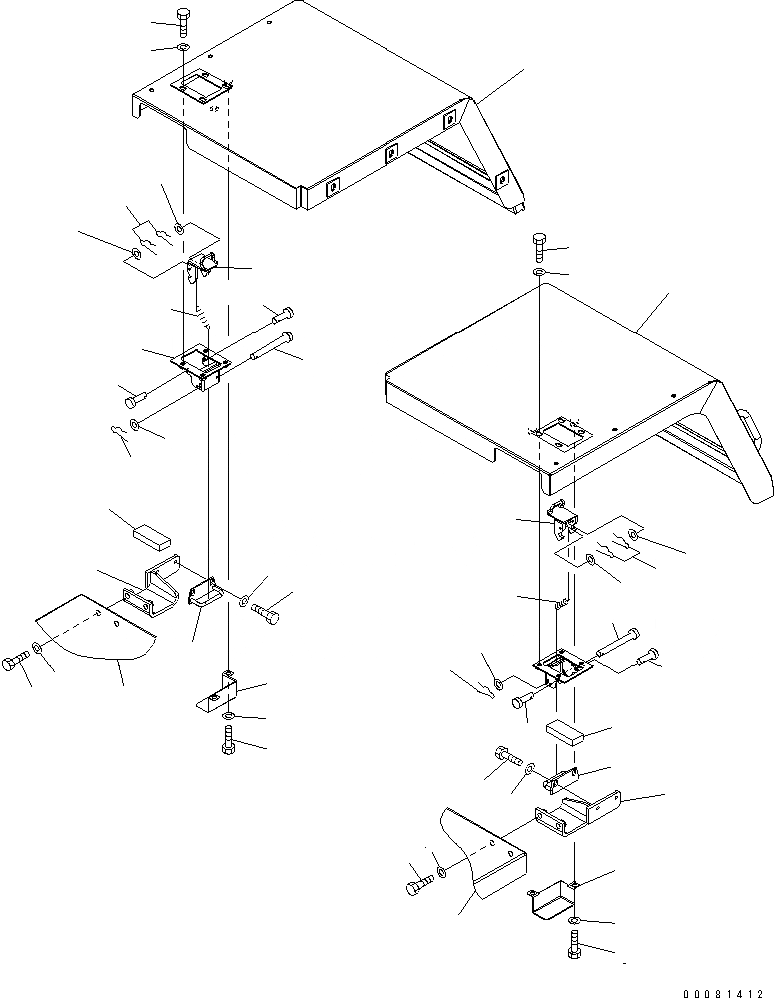 00081412