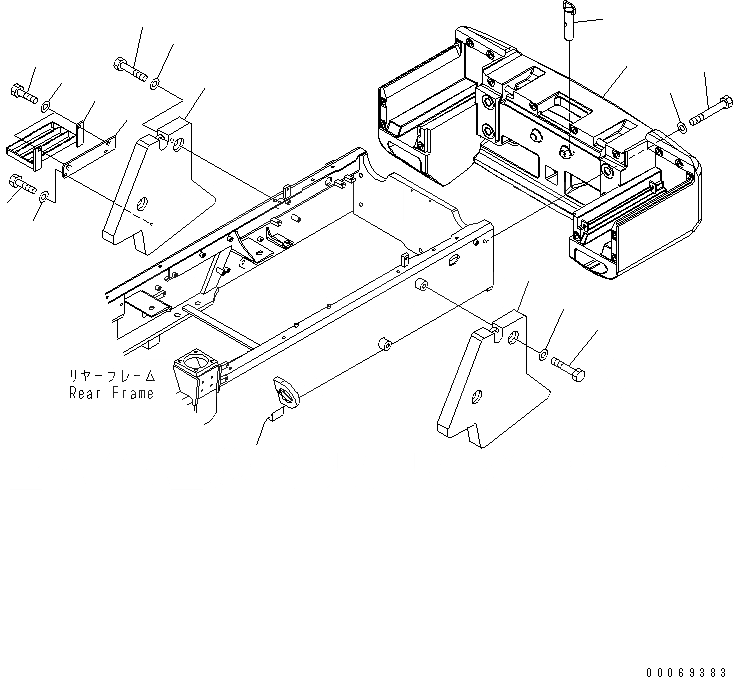 リヤーフレーム
Rear Frame

00069383