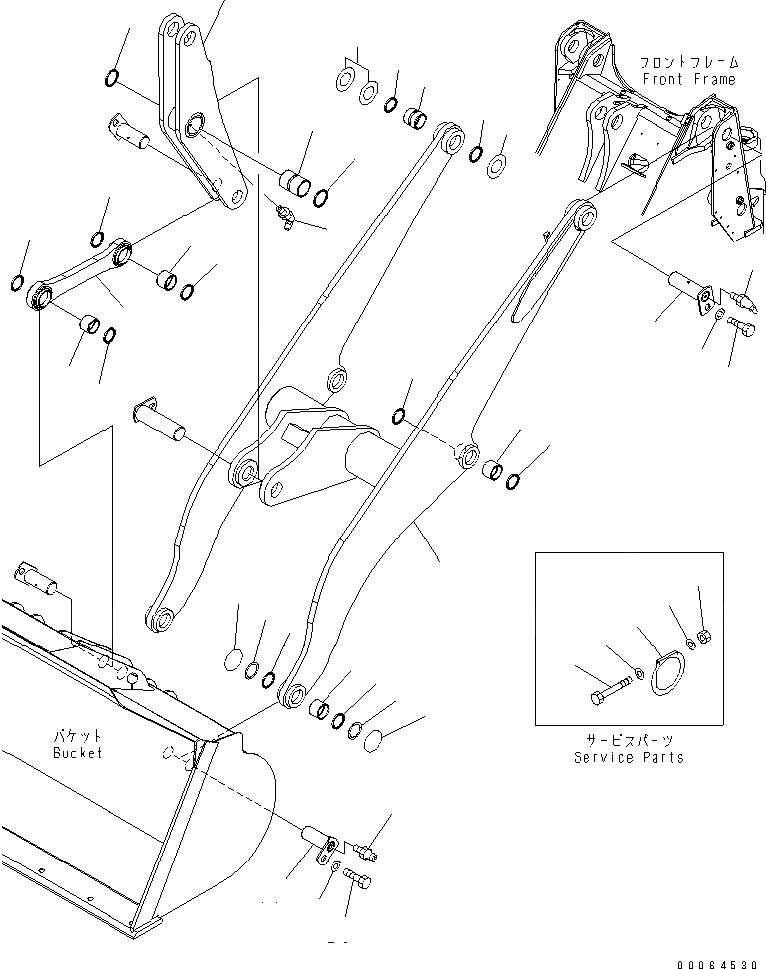 フロントフレーム
Front Frame

バケット
Bucket

サービスパーツ
Service Parts

00064530