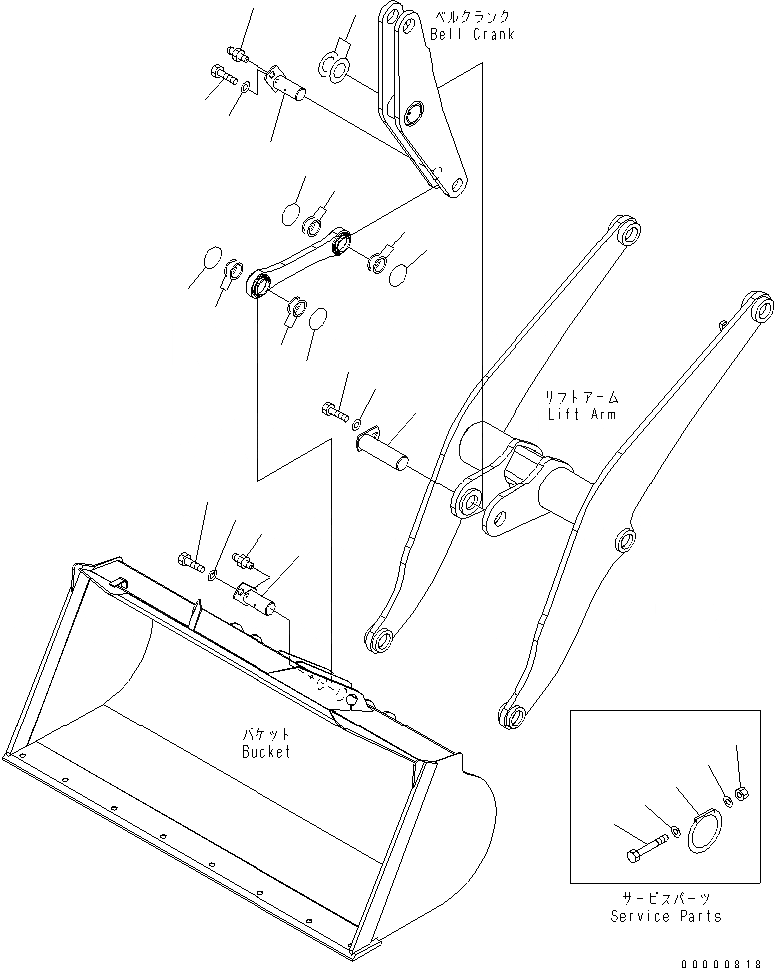 ベルクランク
Bell Crank

リフトアーム
Lift Arm

バケット
Bucket

サービスパーツ
Service Parts

00000818