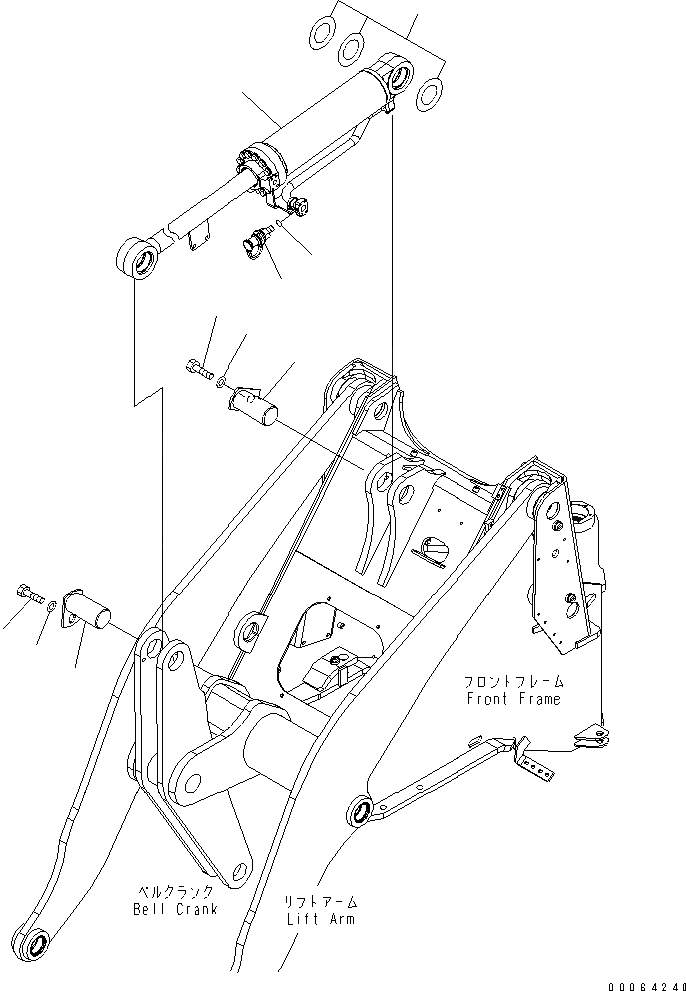 フロントフレーム
Front Frame

ベルクランク
Bell Crank

リフトアーム
Lift Arm

00064240