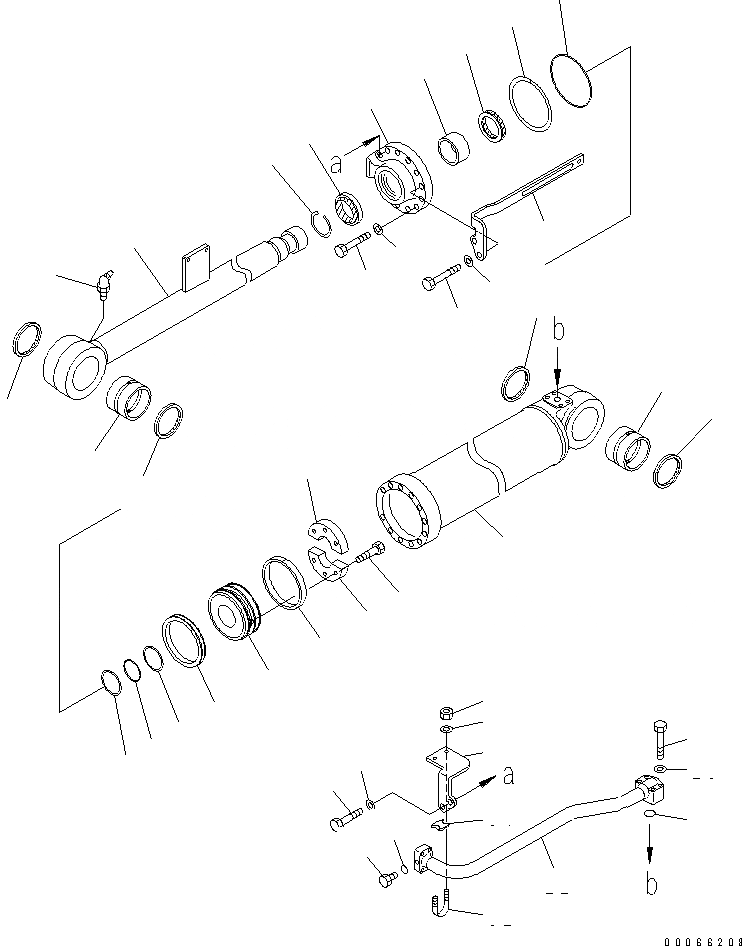 a
b
a
b
00066208