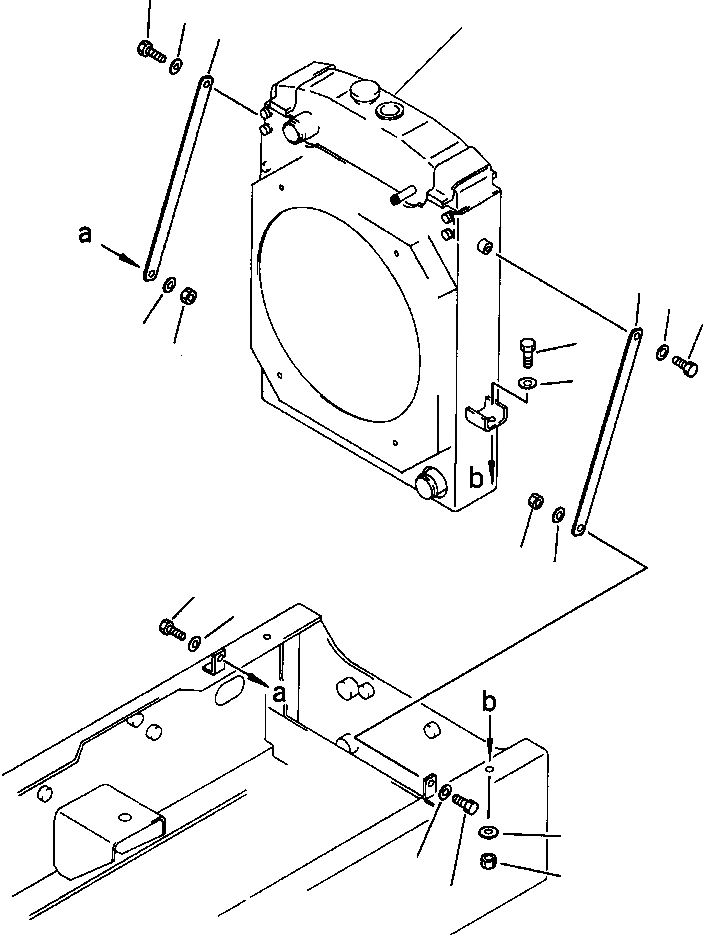 a
b
a
b