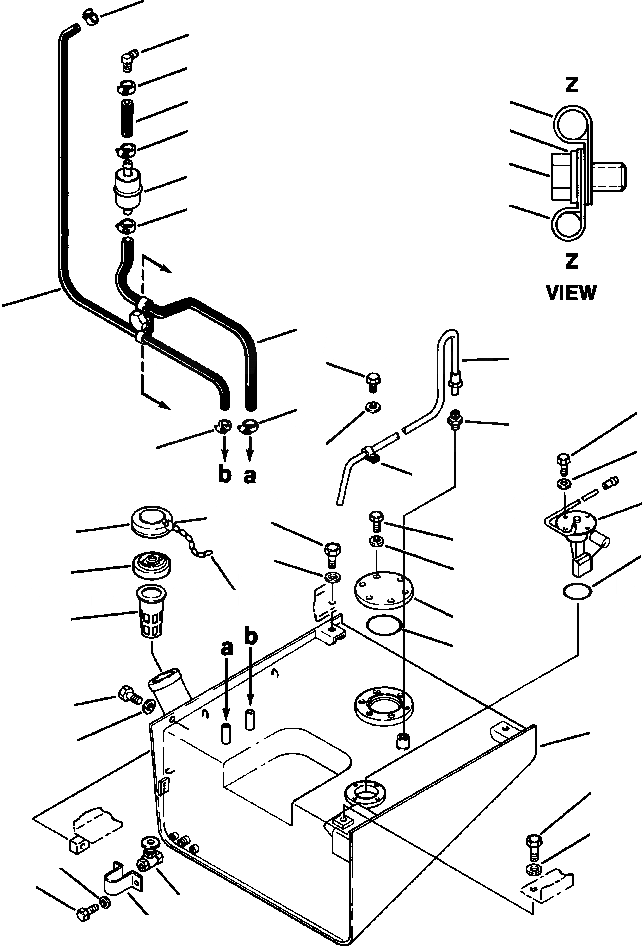 Z
Z
VIEW
b a
a b