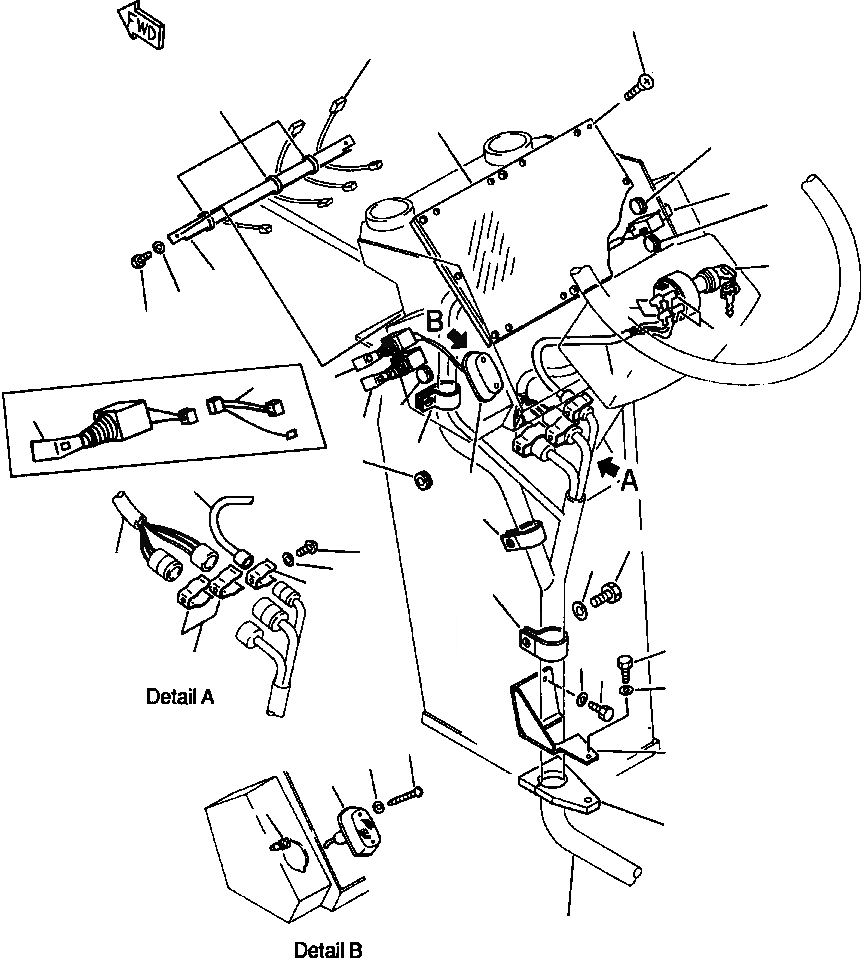 FWD

B

A

Detail A

Detail B