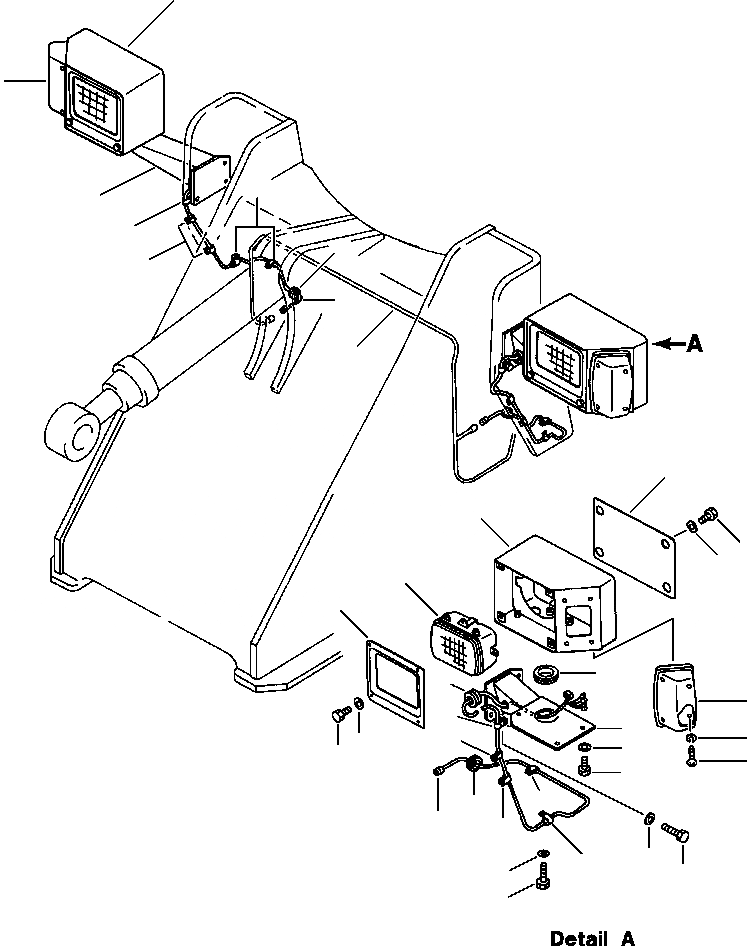 A

Detail A