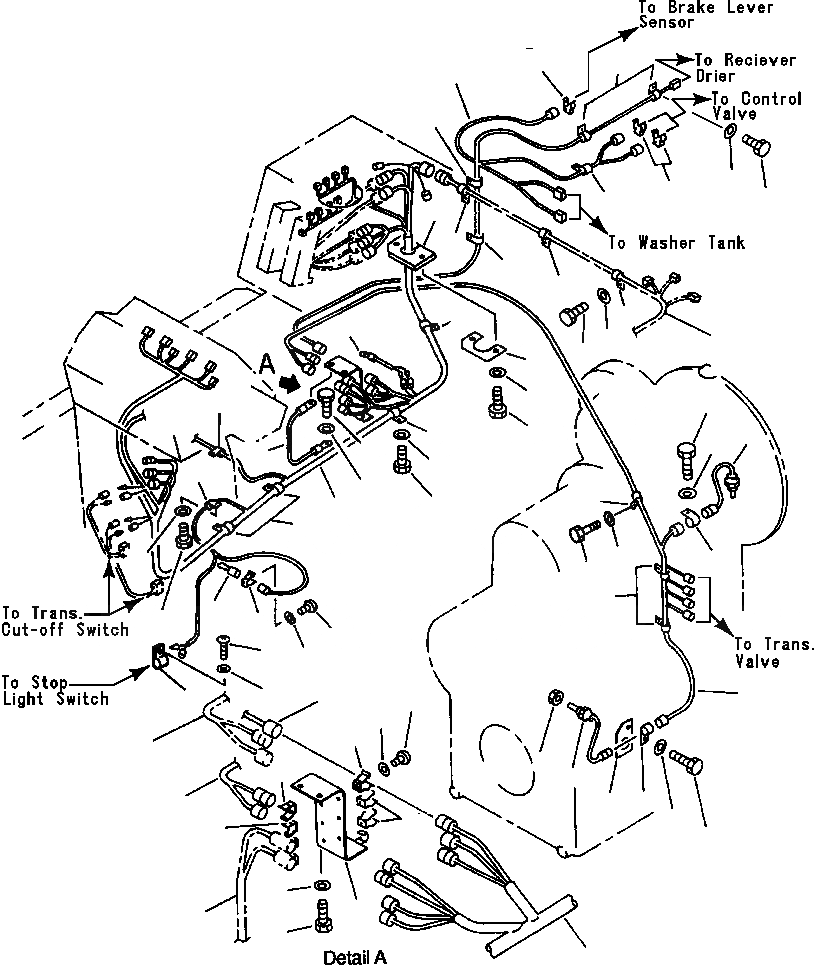 To Brake Lever Sensor

To Reciever Drier

To Control Valve

To Washer Tank

A

To Trans. Cut-off Switch

To Stop Light Switch

To Trans. Valve

Detail A